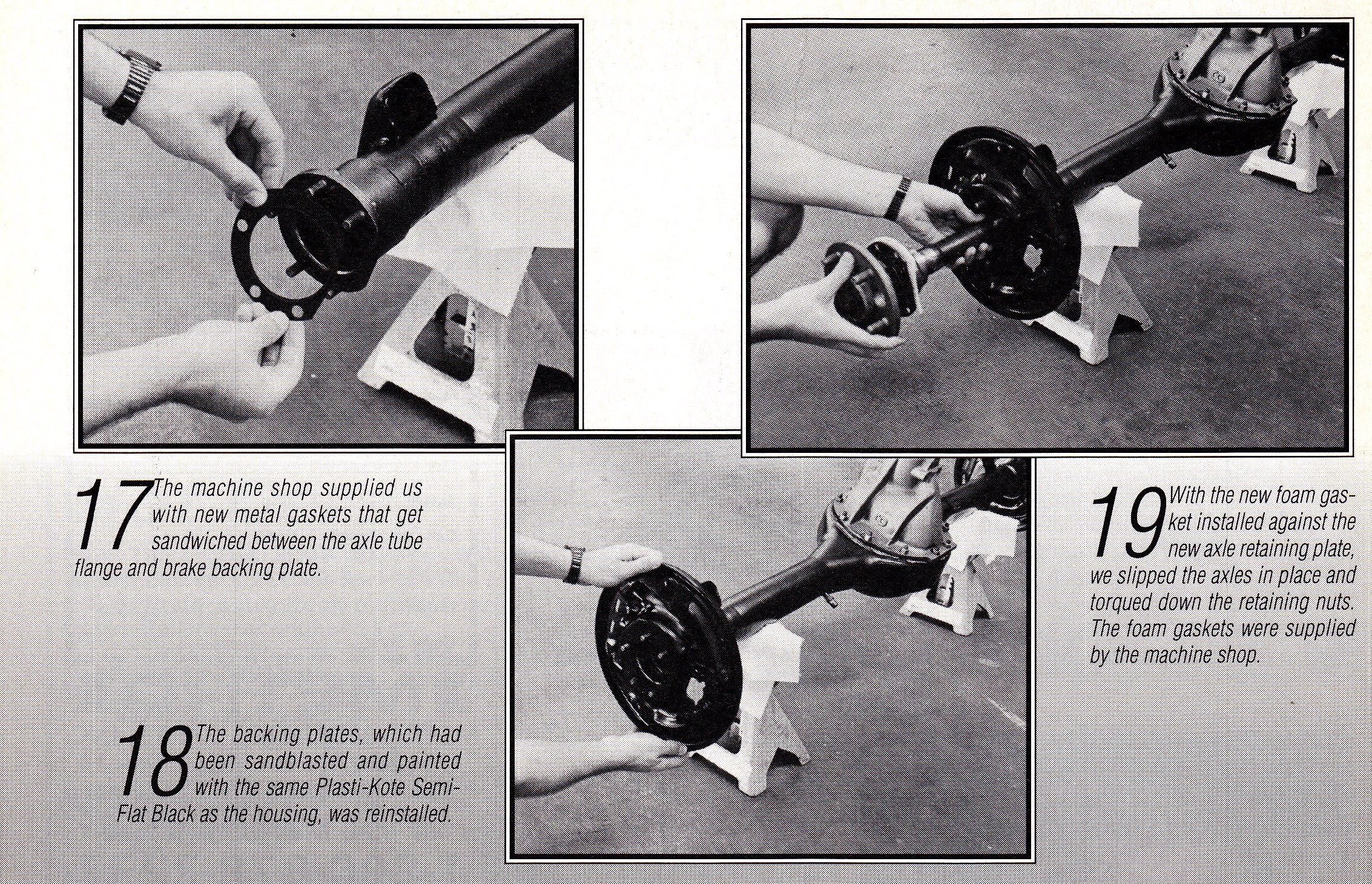 17 The machine shop supplied us with new metal gaskets that get sandwiched between the axle tube flange and brake backing plate.

18 The backing plates, which had been sandblasted and painted with the same Plasti-Kote Semi-Flat Black as the housing, was reinstalled.

19 With the new foam gasket installed against the new axle retaining plate, we slipped the axles in place and torqued down the retaining nuts. The foam gaskets were supplied by the machine shop.