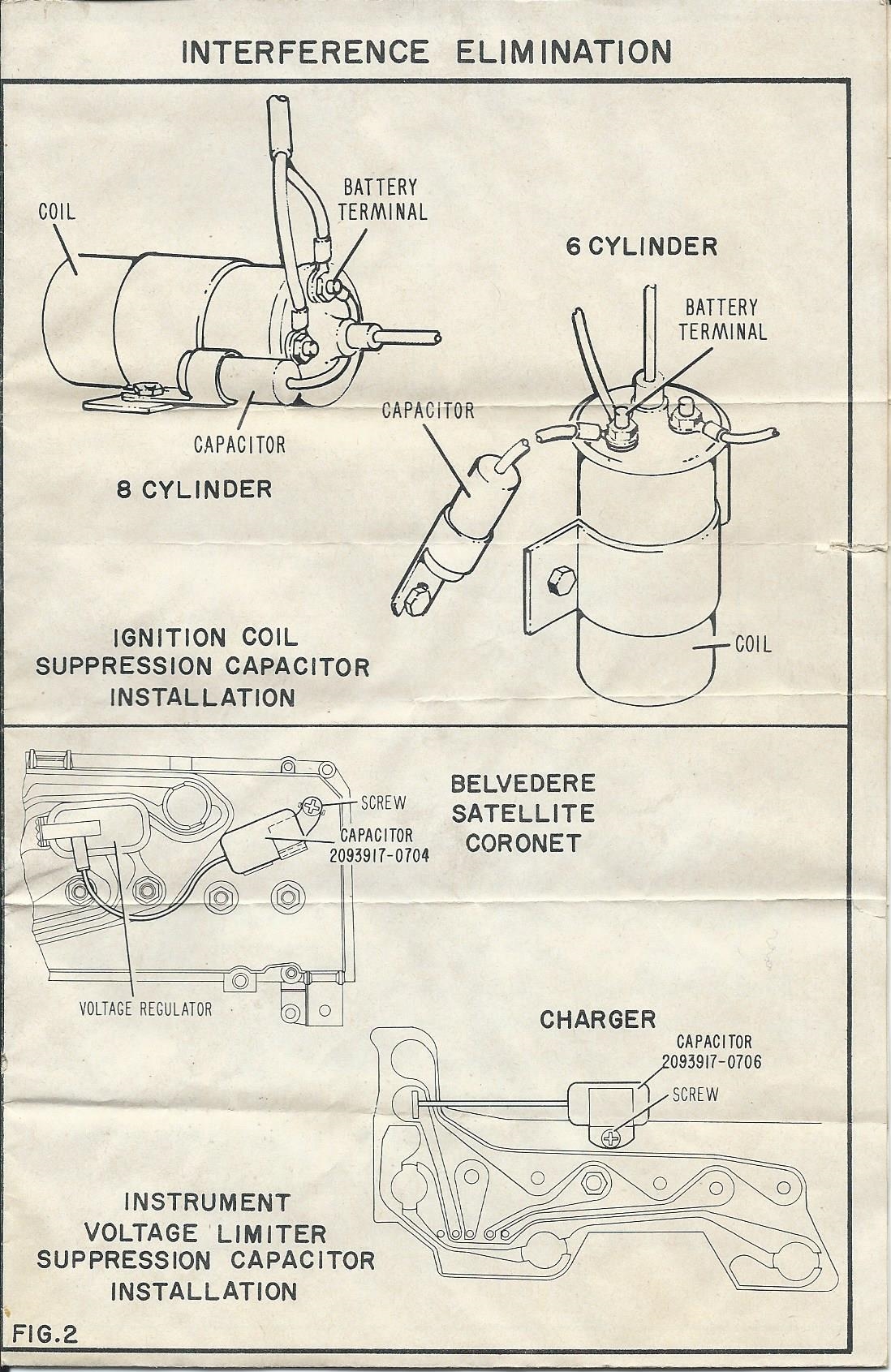 INTERFERENCE ELIMINATION

COIL

BATTERY TERMINAL

CAPACITOR

8 CYLINDER

6 CYLINDER

BATTERY TERMINAL

CAPACITOR

COIL

IGNITION COIL SUPPRESSION CAPACITOR INSTALLATION

SCREW

CAPACITOR 2093917-0704

VOLTAGE REGULATOR

BELVEDERE SATELLITE CORONET

CHARGER

CAPACITOR 2093917-0706

SCREW

INSTRUMENT VOLTAGE LIMITER SUPPRESSION CAPACITOR INSTALLATION

FIG.2